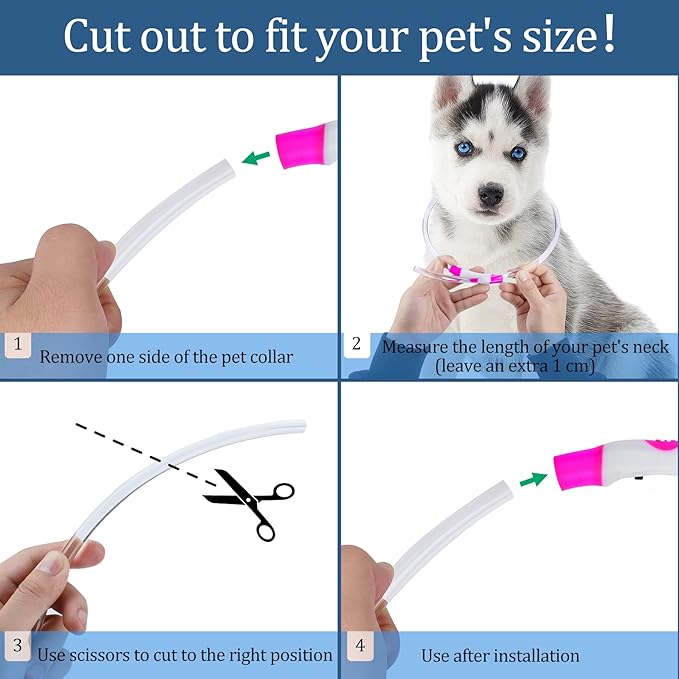 Cut out to fit your pet's size!

1 Remove one side of the pet collar

2 Measure the length of your pet's neck (leave an extra 1 cm)

3 Use scissors to cut to the right position

4 Use after installation