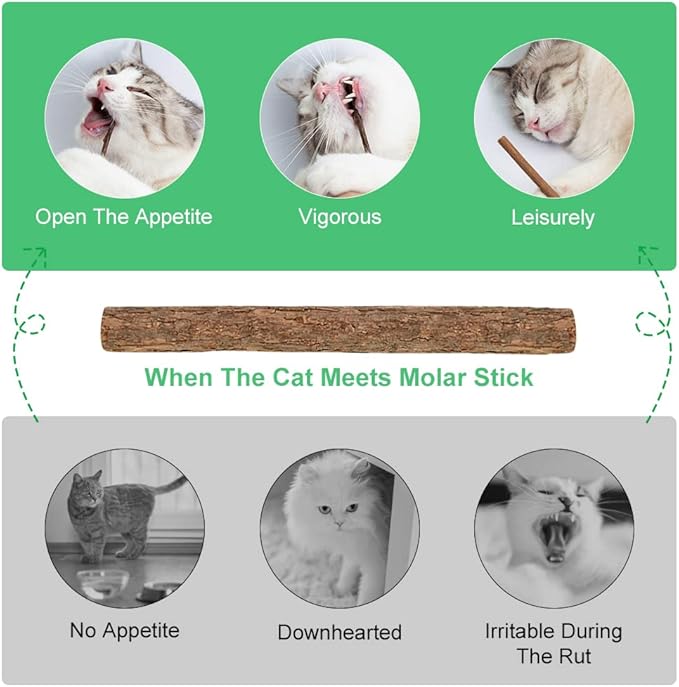 Open The Appetite

Vigorous

Leisurely

When The Cat Meets Molar Stick

No Appetite

Downhearted

Irritable During The Rut