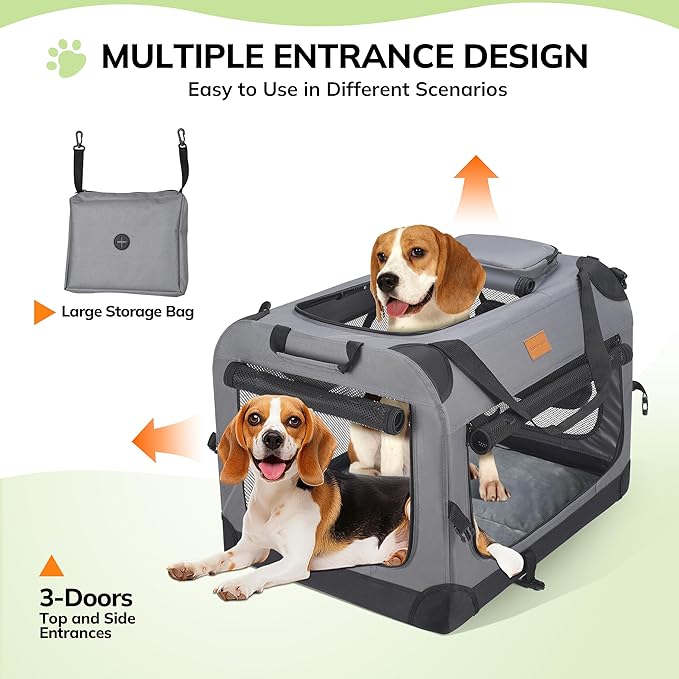 MULTIPLE ENTRANCE DESIGN
Easy to Use in Different Scenarios

Large Storage Bag

3-Doors
Top and Side Entrances