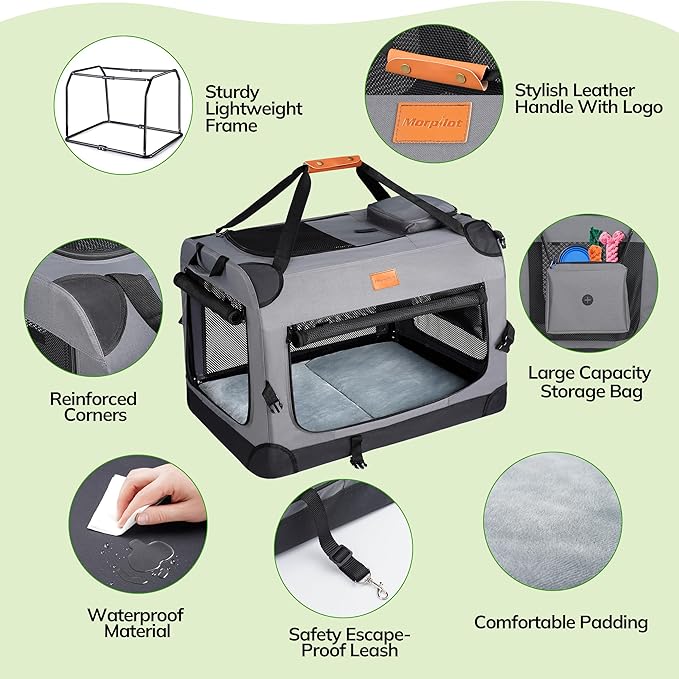 Sturdy Lightweight Frame

Morpilot

Stylish Leather Handle With Logo

Reinforced Corners

Large Capacity Storage Bag

Waterproof Material

Safety Escape-Proof Leash

Comfortable Padding