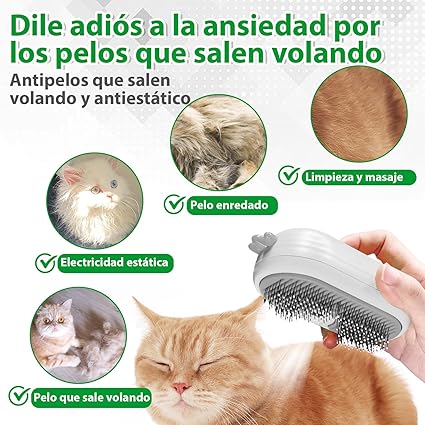 Dile adiós a la ansiedad por los pelos que salen volando

Antipelos que salen volando y antiestático

Limpieza y masaje

Pelo enredado

Electricidad estática

Pelo que sale volando