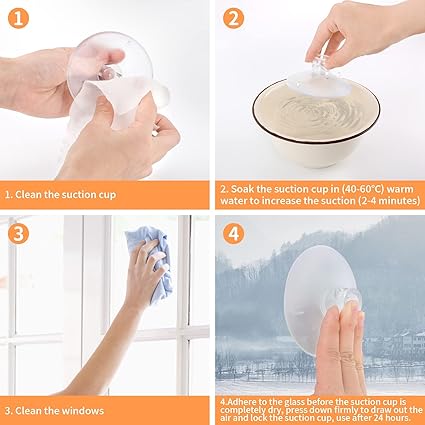 1

1. Clean the suction cup

2

2. Soak the suction cup in (40-60°C) warm water to increase the suction (2-4 minutes)

3

3. Clean the windows

4

4.Adhere to the glass before the suction cup is completely dry, press down firmly to draw out the air and lock the suction cup, use after 24 hours.