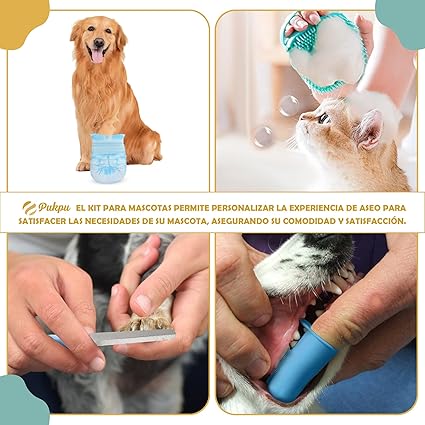 Pukpu EL KIT PARA MASCOTAS PERMITE PERSONALIZAR LA EXPERIENCIA DE ASEO PARA SATISFACER LAS NECESIDADES DE SU MASCOTA, ASEGURANDO SU COMODIDAD Y SATISFACCIÓN.